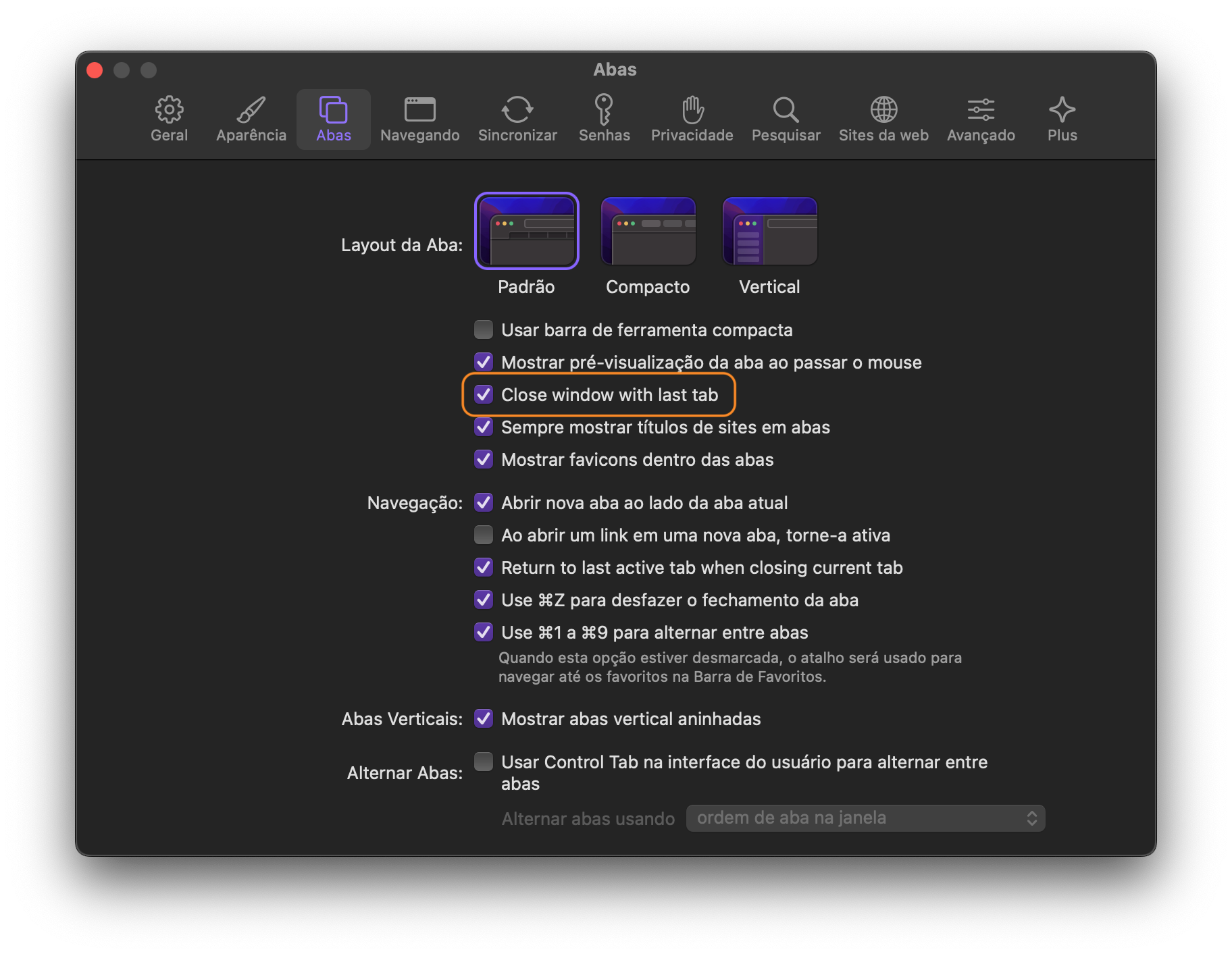 Abas

Geral Aparência Abas Navegando Sincronizar Senhas Privacidade Pesquisar Sites da web Avançado Plus

Layout da Aba:

Padrão Compacto Vertical

Usar barra de ferramenta compacta

Mostrar pré-visualização da aba ao passar o mouse

Close window with last tab

Sempre mostrar títulos de sites em abas

Mostrar favicons dentro das abas

Navegação: Abrir nova aba ao lado da aba atual

Ao abrir um link em uma nova aba, torne-a ativa

Return to last active tab when closing current tab

Use ⌘Z para desfazer o fechamento da aba

Use ⌘1 a ⌘9 para alternar entre abas

Quando esta opção estiver desmarcada, o atalho será usado para navegar até os favoritos na Barra de Favoritos.

Abas Verticais: Mostrar abas vertical aninhadas

Alternar Abas: Usar Control Tab na interface do usuário para alternar entre abas

Alternar abas usando ordem de aba na janela